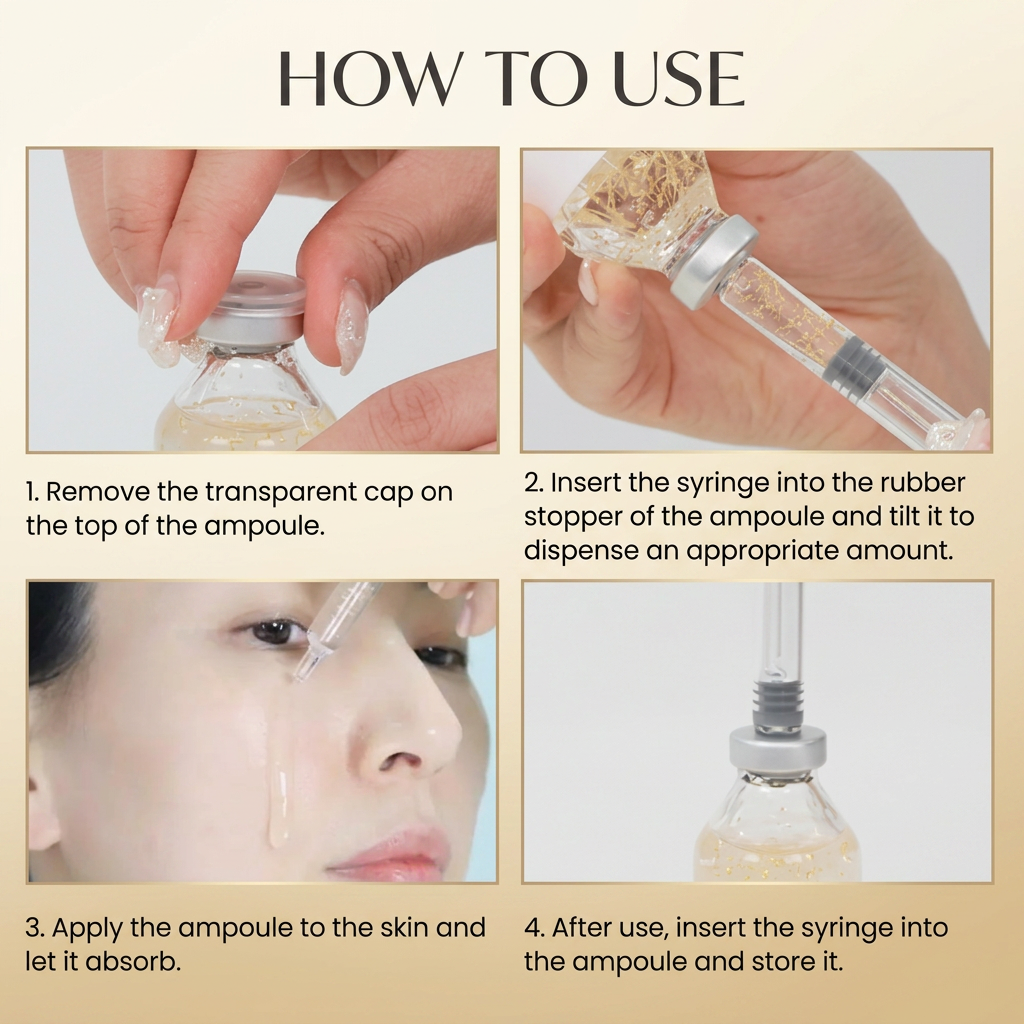 HOW TO USE

1. Remove the transparent cap on the top of the ampoule.

2. Insert the syringe into the rubber stopper of the ampoule and tilt it to dispense an appropriate amount.

3. Apply the ampoule to the skin and let it absorb.

4. After use, insert the syringe into the ampoule and store it.